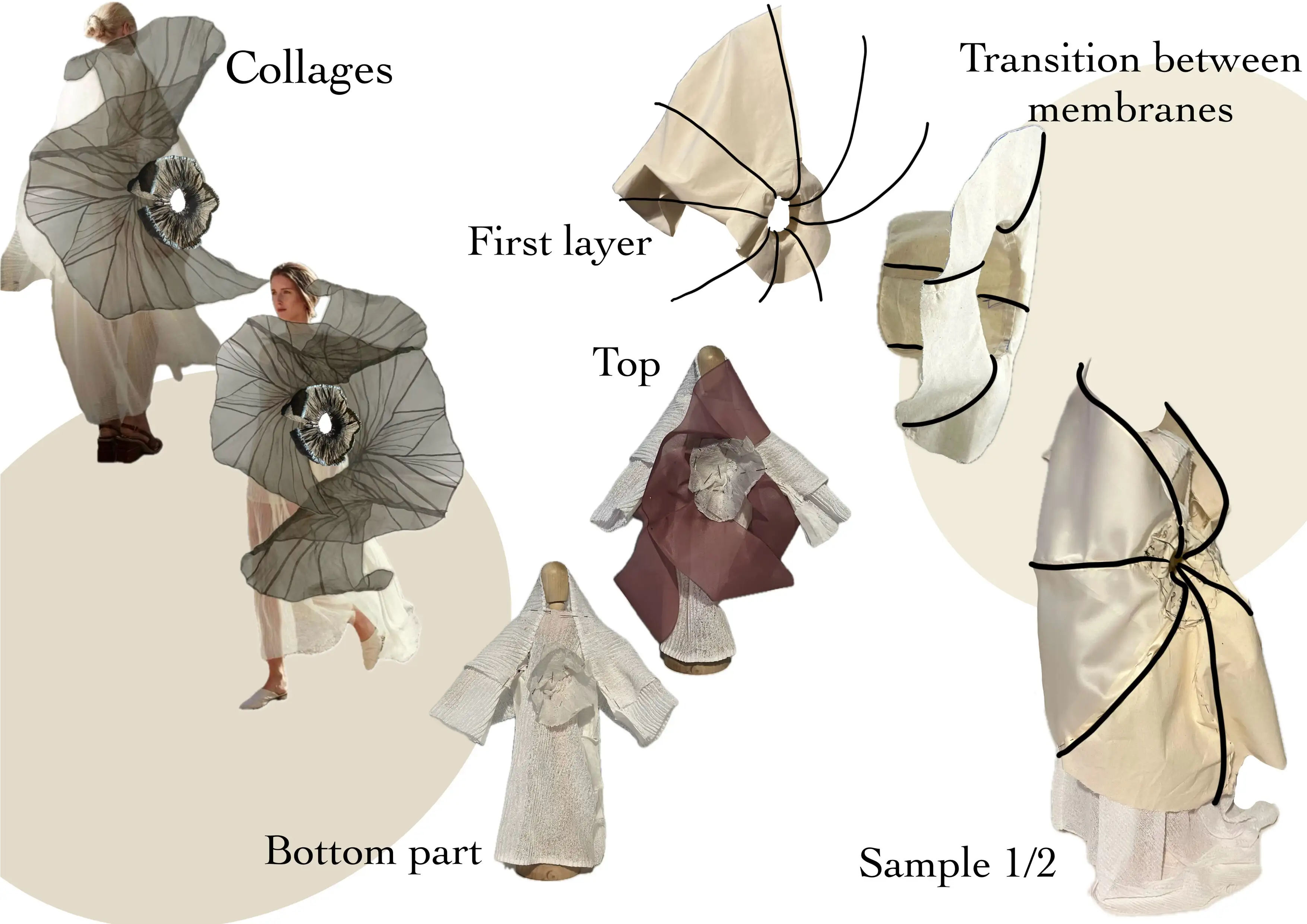 Collages

Transition between membranes

First layer

Top

Bottom part

Sample 1/2